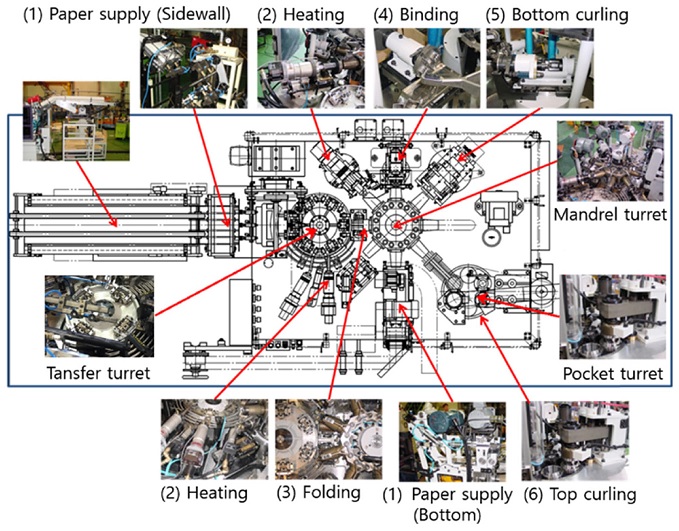 (1) Paper supply (Sidewall)

(2) Heating

(4) Binding

(5) Bottom curling

Mandrel turret

Tansfer turret

Pocket turret

(2) Heating

(3) Folding

(1) Paper supply (Bottom)

(6) Top curling