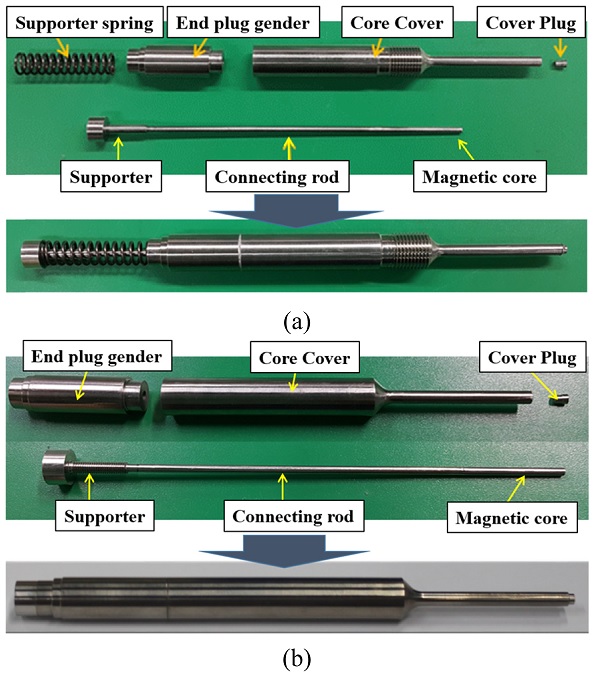 Supporter spring
End plug gender
Core Cover
Cover Plug
Supporter
Connecting rod
Magnetic core

(a)

End plug gender
Core Cover
Cover Plug
Supporter
Connecting rod
Magnetic core

(b)