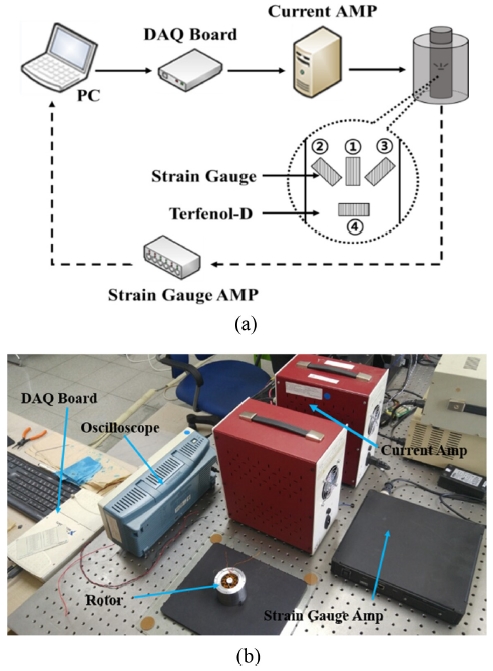 Current AMP

DAQ Board

PC

②
①
③

Strain Gauge

Terfenol-D

④

Strain Gauge AMP

(a)

DAQ Board

Oscilloscope

Current Amp

Rotor

Strain Gauge Amp

(b)