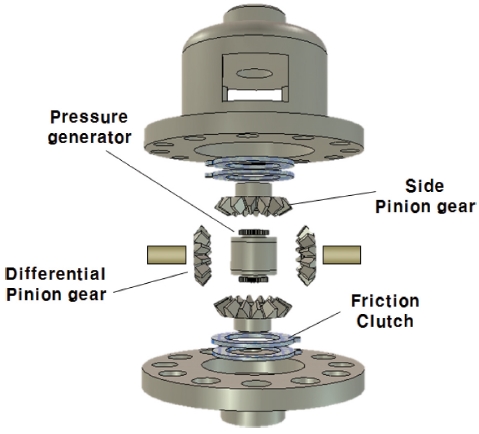 Pressure generator

Side Pinion gear

Differential Pinion gear

Friction Clutch