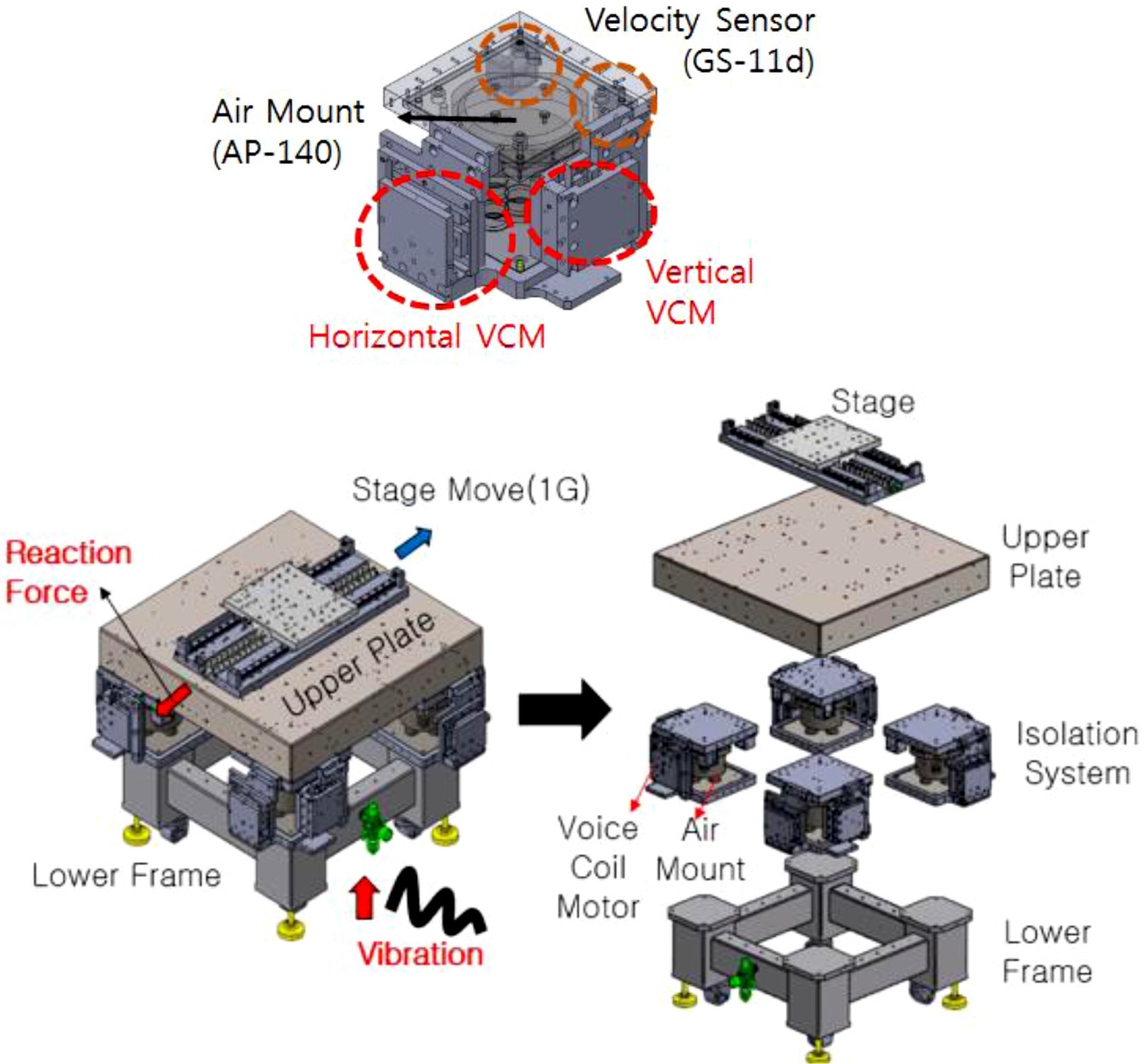 Velocity Sensor (GS-11d)

Air Mount (AP-140)

Vertical VCM

Horizontal VCM

Stage

Stage Move(1G)

Reaction Force

Upper Plate

Upper Plate

Isolation System

Voice Coil Motor

Air Mount

Lower Frame

Vibration

Lower Frame