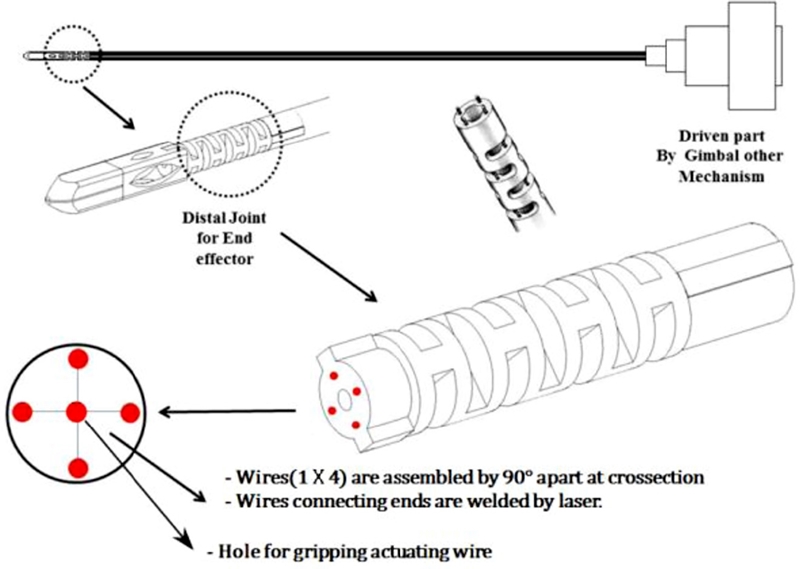 Driven part
By Gimbal other
Mechanism

Distal Joint
for End
effector

- Wires(1 X 4) are assembled by 90° apart at crossection
- Wires connecting ends are welded by laser.

- Hole for gripping actuating wire