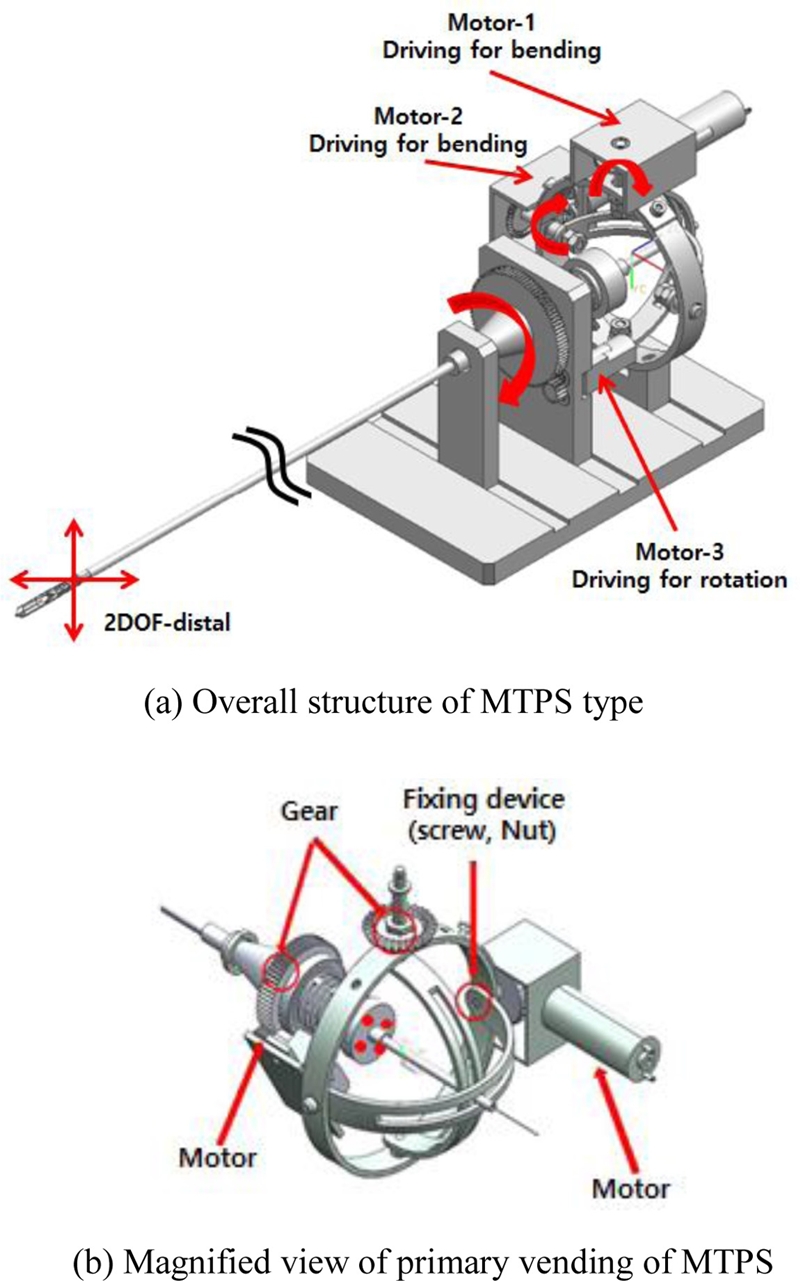 Motor-1
Driving for bending

Motor-2
Driving for bending

Motor-3
Driving for rotation

2DOF-distal

(a) Overall structure of MTPS type

Gear

Fixing device
(screw, Nut)

Motor

Motor

(b) Magnified view of primary vending of MTPS