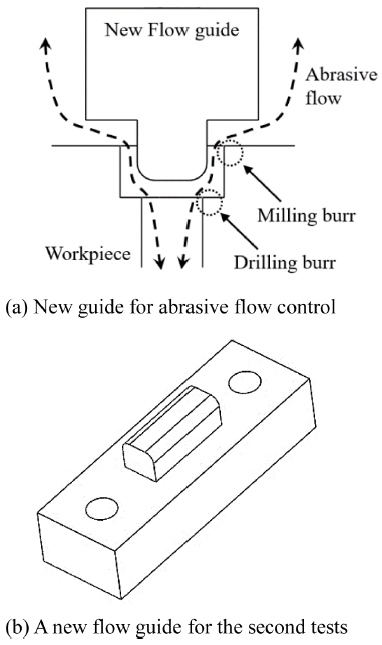 New Flow guide

Abrasive flow

Milling burr

Workpiece

Drilling burr

(a) New guide for abrasive flow control

(b) A new flow guide for the second tests