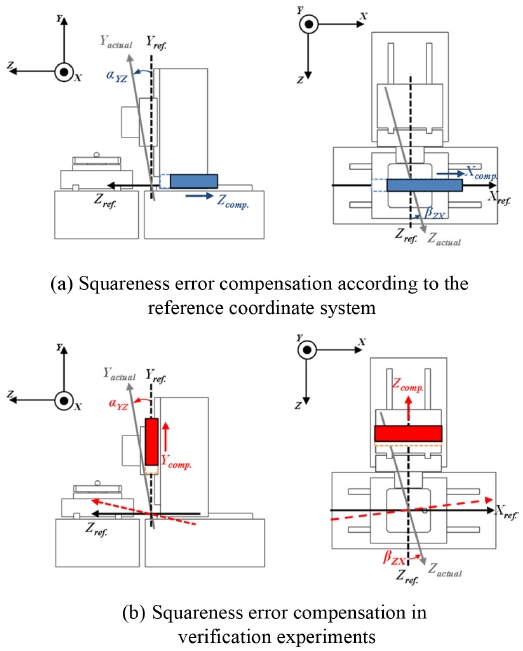 Y

Z

X

$Y_{actual}$ $Y_{ref.}$

$\alpha_{YZ}$

$Z_{ref.}$

$Z_{comp.}$

Y X

Z

$X_{comp.}$

$X_{ref.}$

$\beta_{ZX}$

$Z_{ref.}$ $Z_{actual}$

(a) Squareness error compensation according to the reference coordinate system

Y

Z

X

$Y_{actual}$ $Y_{ref.}$

$\alpha_{YZ}$

$Y_{comp.}$

$Z_{ref.}$

Y X

Z

$Z_{comp.}$

$X_{ref.}$

$\beta_{ZX}$

$Z_{ref.}$ $Z_{actual}$

(b) Squareness error compensation in verification experiments