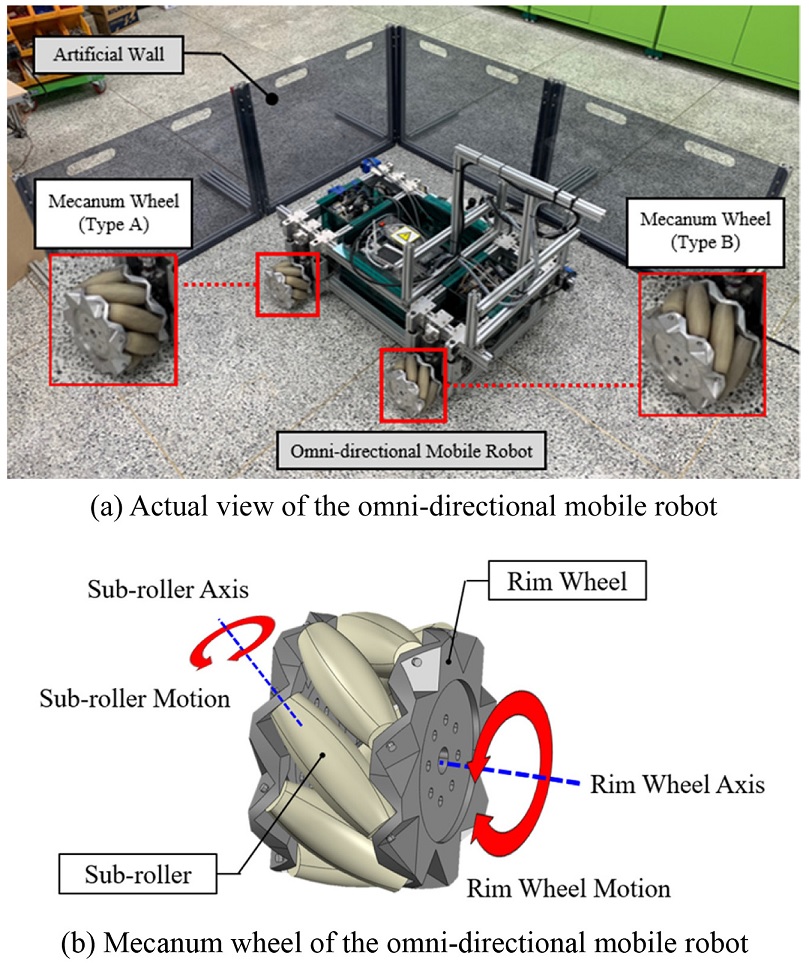 Artificial Wall

Mecanum Wheel (Type A)

Mecanum Wheel (Type B)

Omni-directional Mobile Robot

(a) Actual view of the omni-directional mobile robot

Sub-roller Axis

Rim Wheel

Sub-roller Motion

Rim Wheel Axis

Sub-roller

Rim Wheel Motion

(b) Mecanum wheel of the omni-directional mobile robot