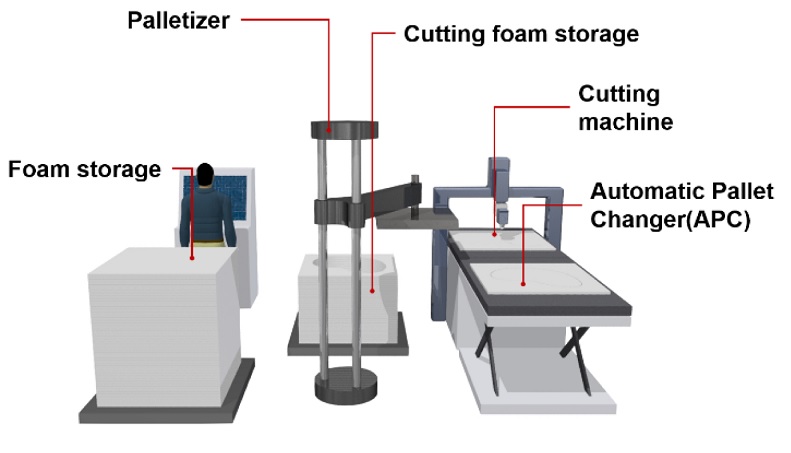 Palletizer

Cutting foam storage

Cutting machine

Foam storage

Automatic Pallet Changer(APC)