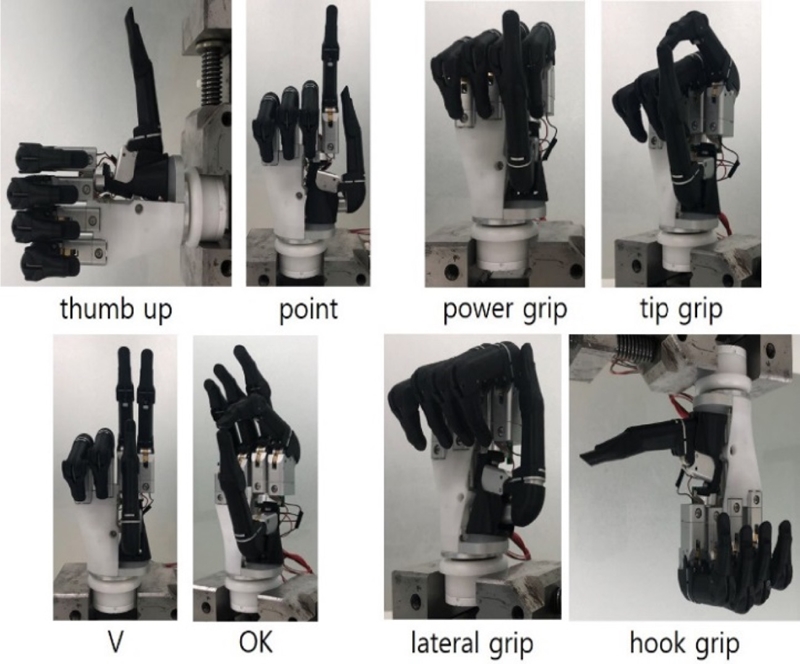 thumb up

point

power grip

tip grip

V

OK

lateral grip

hook grip