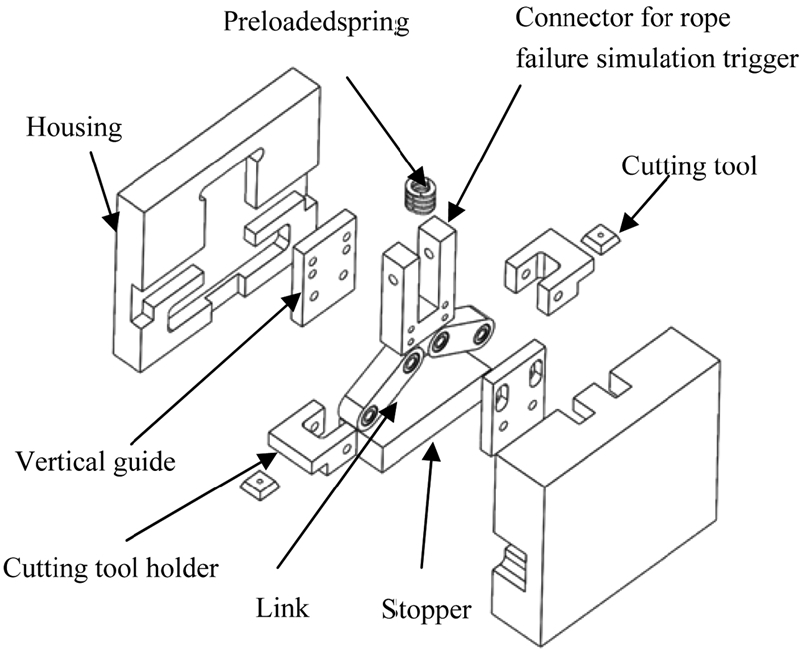 Preloadedspring

Connector for rope failure simulation trigger

Housing

Cutting tool

Vertical guide

Cutting tool holder

Link

Stopper