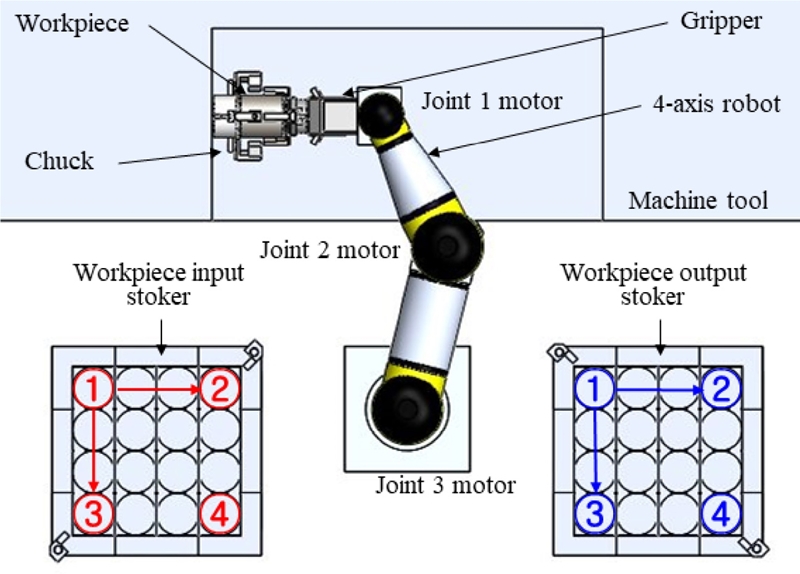 Workpiece

Gripper

Joint 1 motor

4-axis robot

Chuck

Machine tool

Joint 2 motor

Workpiece input stoker

Workpiece output stoker

1
2
3
4

Joint 3 motor

1
2
3
4