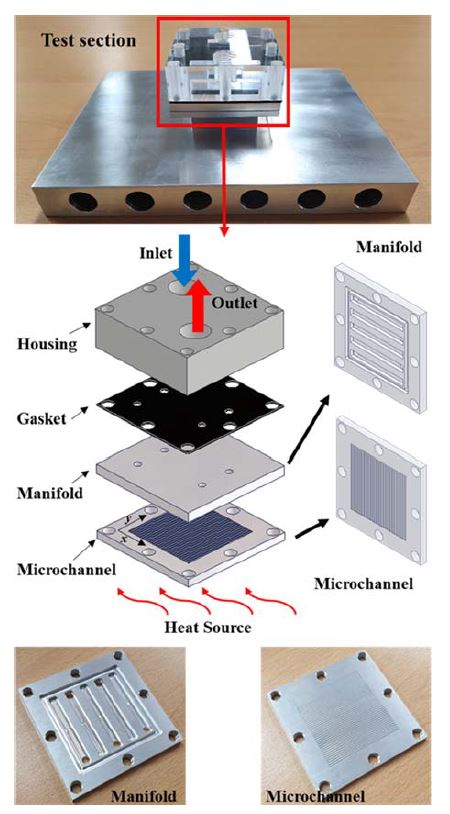 Test section

Inlet

Outlet

Manifold

Housing

Gasket

Manifold

y

x

Microchannel

Microchannel

Heat Source

Manifold

Microchannel