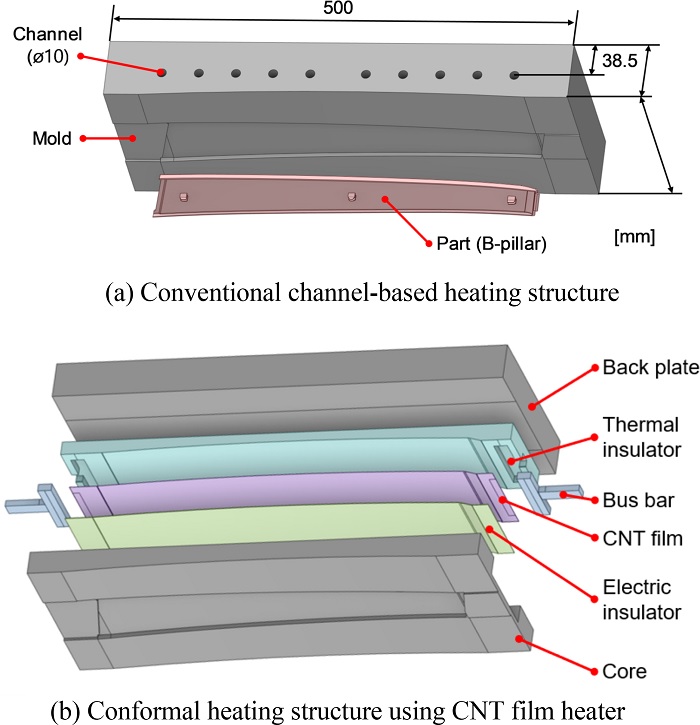 500

Channel (ø10)

38.5

Mold

Part (B-pillar)

[mm]

(a) Conventional channel-based heating structure

Back plate

Thermal insulator

Bus bar

CNT film

Electric insulator

Core

(b) Conformal heating structure using CNT film heater