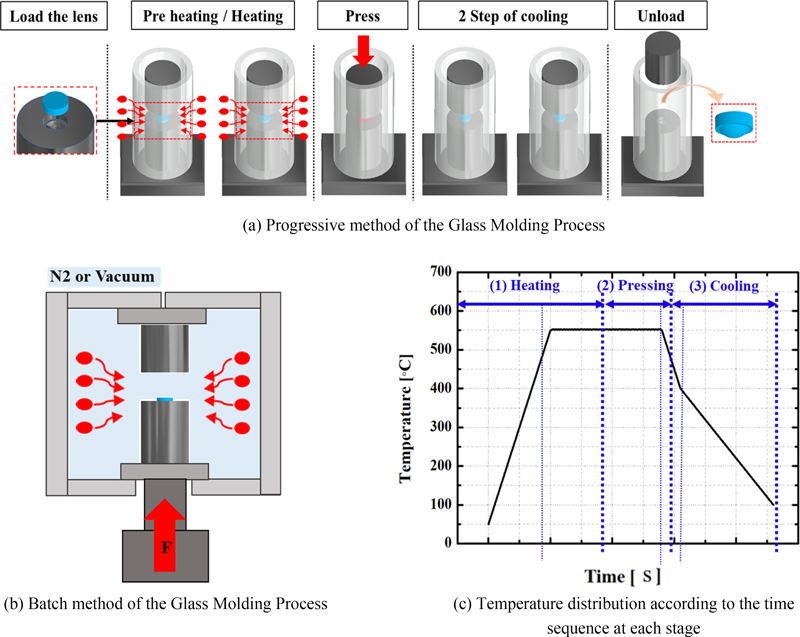 Load the lens

Pre heating / Heating

Press

2 Step of cooling

Unload

(a) Progressive method of the Glass Molding Process

N2 or Vacuum

F

(b) Batch method of the Glass Molding Process

(1) Heating

(2) Pressing

(3) Cooling

700
600
500
400
300
200
100
0

Temperature [°C]

Time [ S ]

(c) Temperature distribution according to the time sequence at each stage