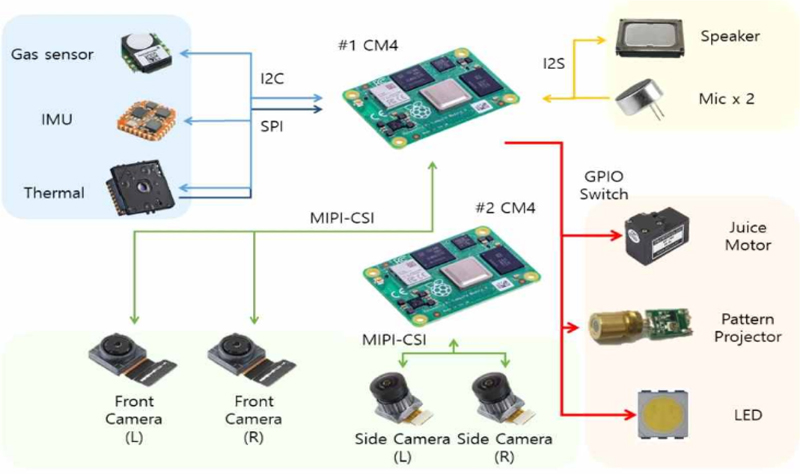 Gas sensor

IMU

Thermal

I2C

SPI

#1 CM4

I2S

Speaker

Mic x 2

GPIO Switch

MIPI-CSI

#2 CM4

Juice Motor

Pattern Projector

LED

MIPI-CSI

Front Camera (L)

Front Camera (R)

Side Camera (L)

Side Camera (R)