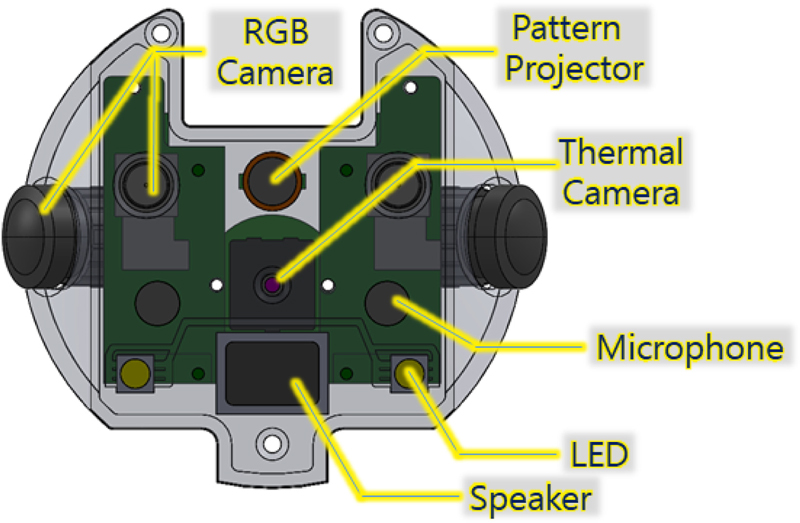 RGB Camera

Pattern Projector

Thermal Camera

Microphone

LED

Speaker