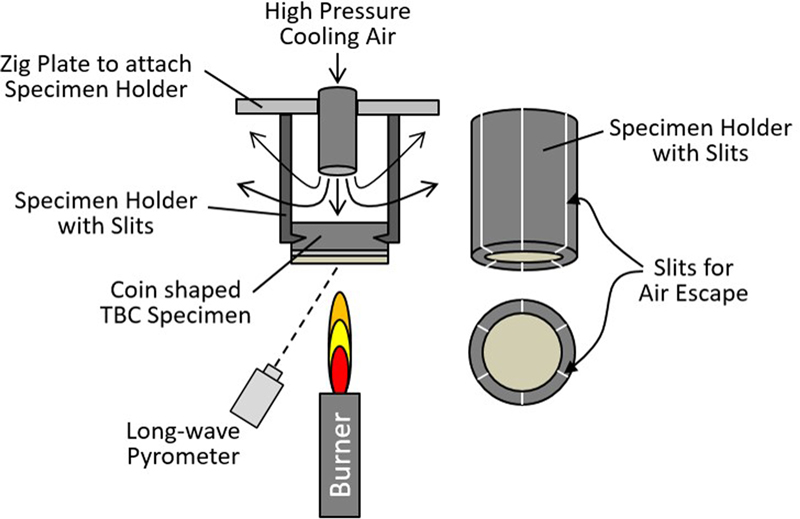 High Pressure Cooling Air

Zig Plate to attach Specimen Holder

Specimen Holder with Slits

Specimen Holder with Slits

Coin shaped TBC Specimen

Slits for Air Escape

Long-wave Pyrometer

Burner