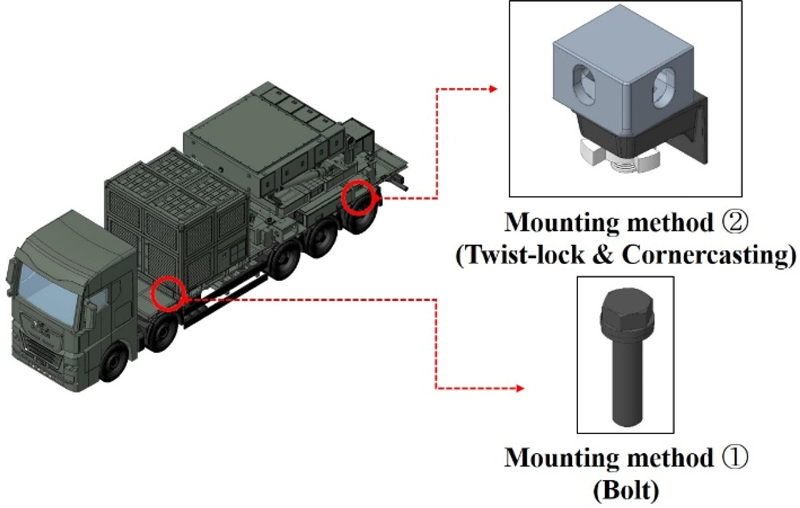 Mounting method ②
(Twist-lock & Cornercasting)

Mounting method ①
(Bolt)