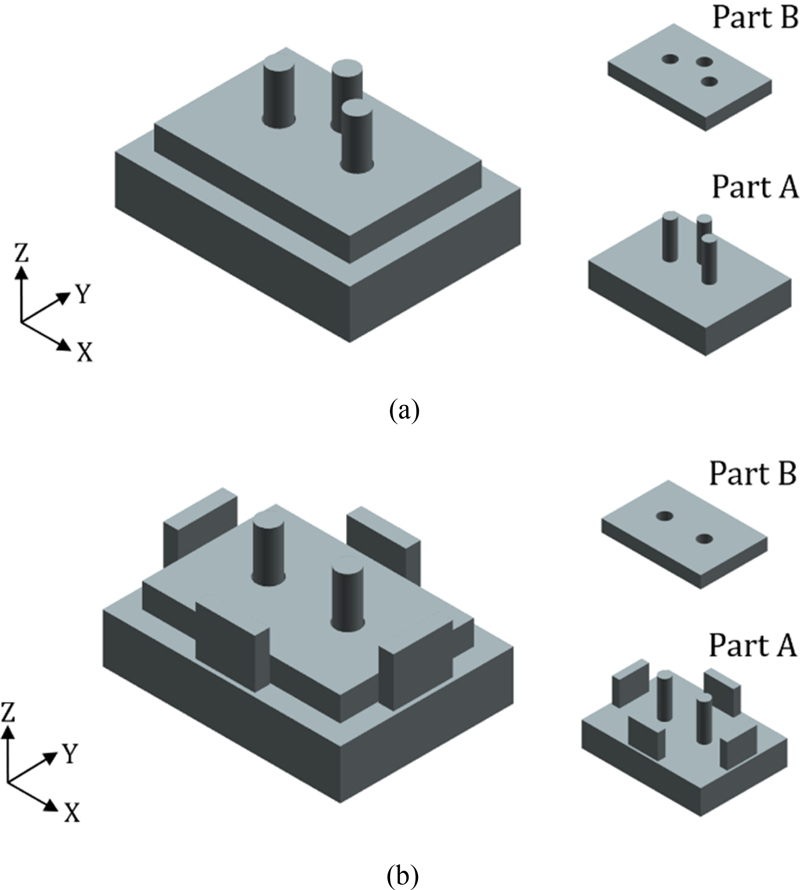 Part B

Part A

Z
Y
X

(a)

Part B

Part A

Z
Y
X

(b)