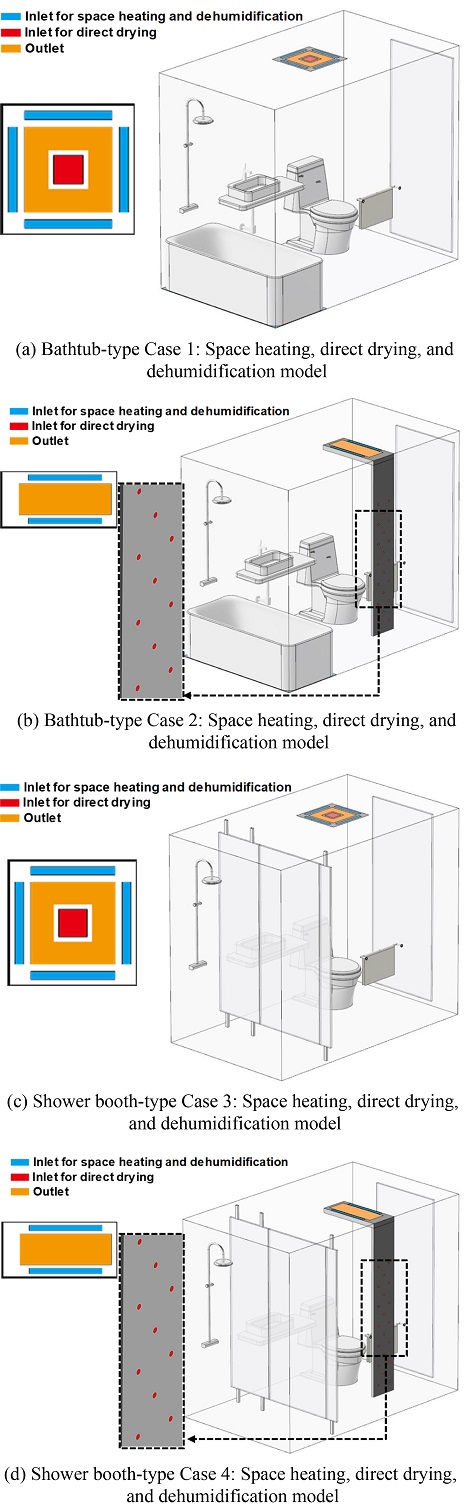 Inlet for space heating and dehumidification
Inlet for direct drying
Outlet

(a) Bathtub-type Case 1: Space heating, direct drying, and dehumidification model

Inlet for space heating and dehumidification
Inlet for direct drying
Outlet

(b) Bathtub-type Case 2: Space heating, direct drying, and dehumidification model

Inlet for space heating and dehumidification
Inlet for direct drying
Outlet

(c) Shower booth-type Case 3: Space heating, direct drying, and dehumidification model

Inlet for space heating and dehumidification
Inlet for direct drying
Outlet

(d) Shower booth-type Case 4: Space heating, direct drying, and dehumidification model