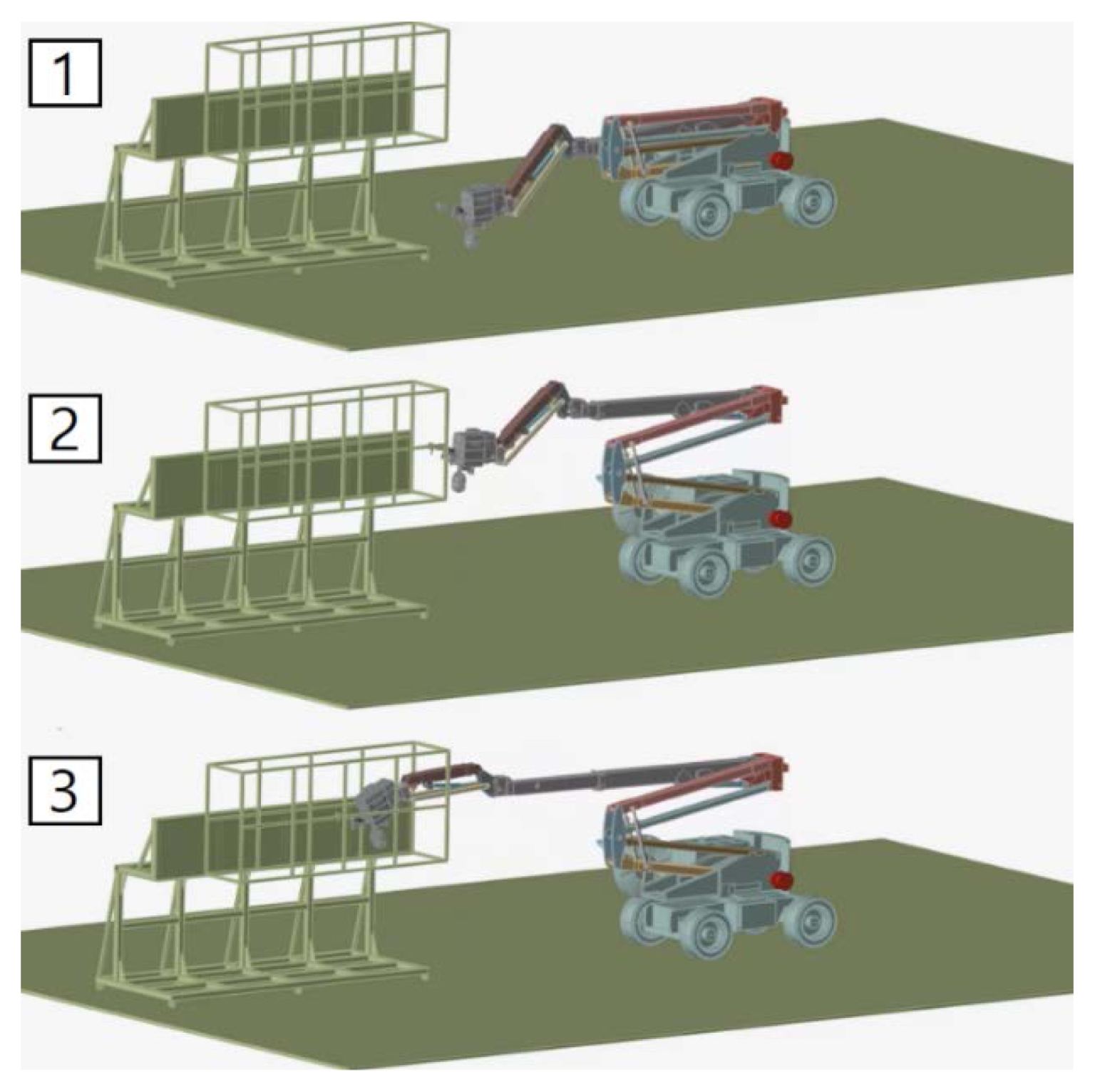 1

2

3