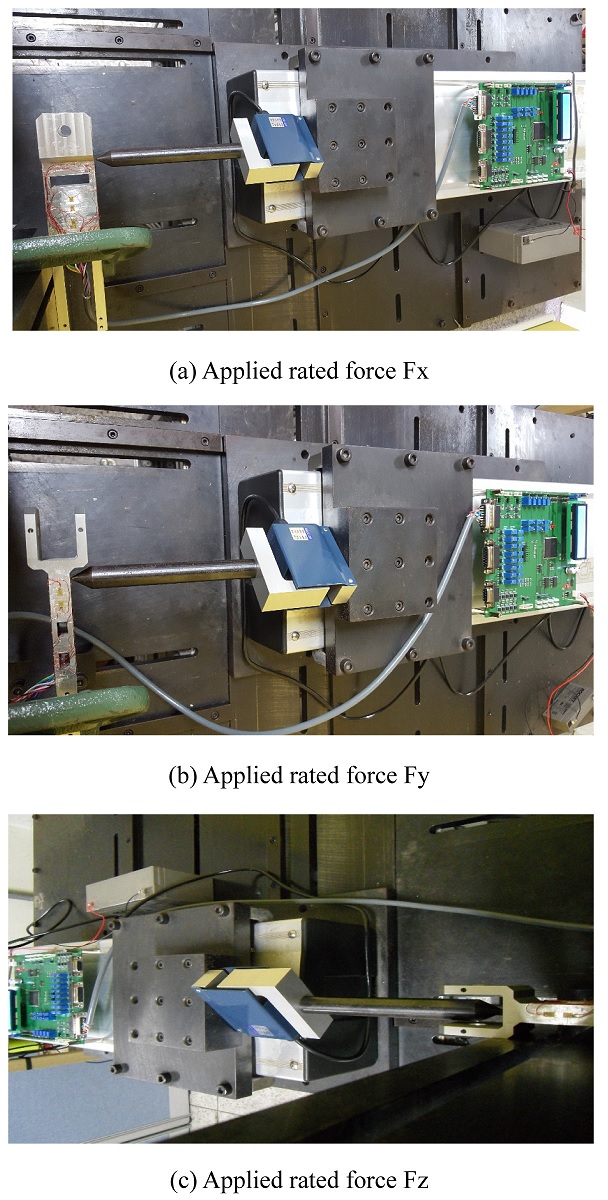 (a) Applied rated force Fx

(b) Applied rated force Fy

(c) Applied rated force Fz