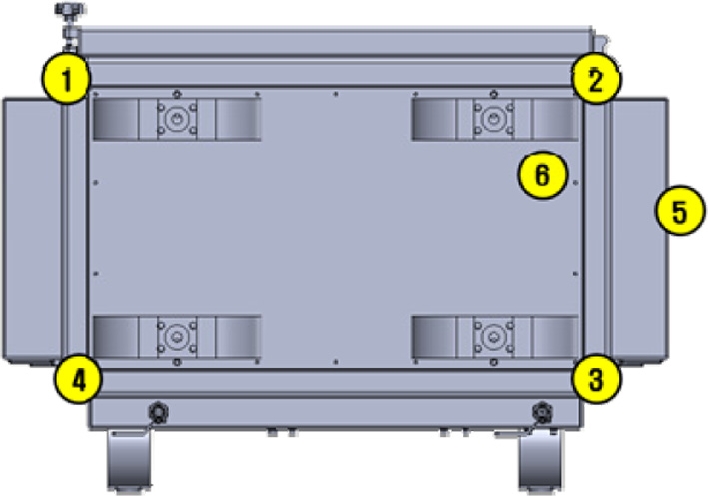 1
2
6
5
4
3