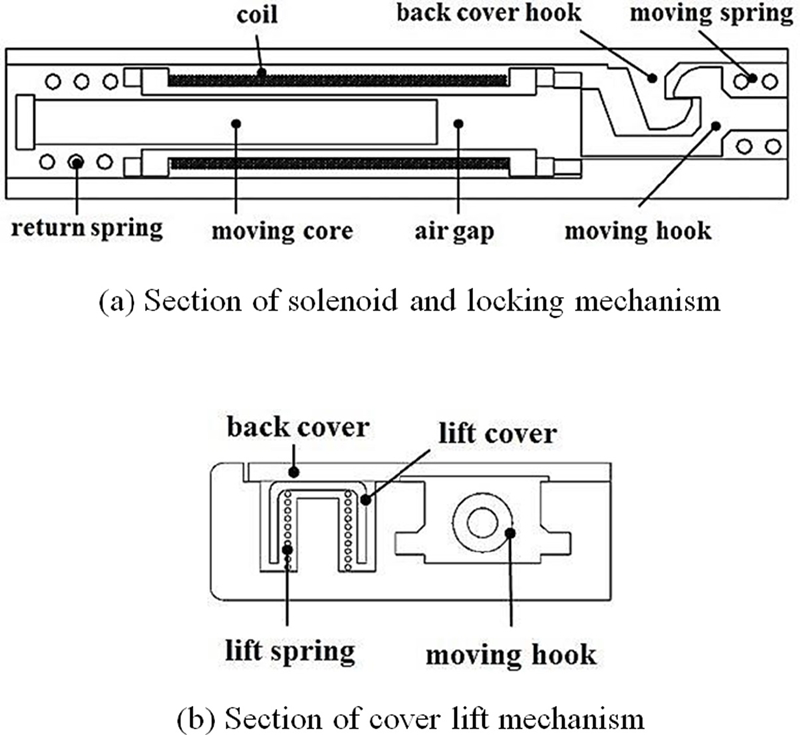 coil
back cover hook
moving spring
return spring
moving core
air gap
moving hook

(a) Section of solenoid and locking mechanism

back cover
lift cover
lift spring
moving hook

(b) Section of cover lift mechanism