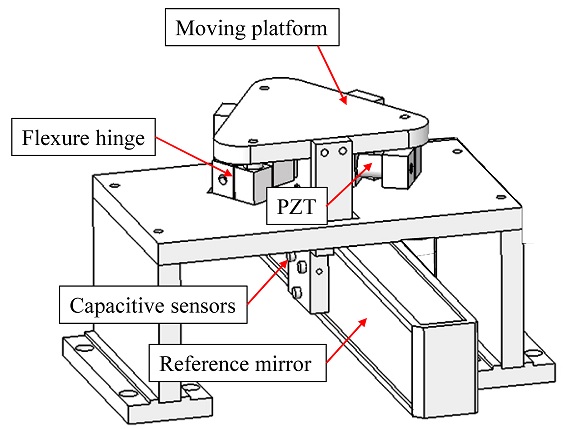 Moving platform

Flexure hinge

PZT

Capacitive sensors

Reference mirror