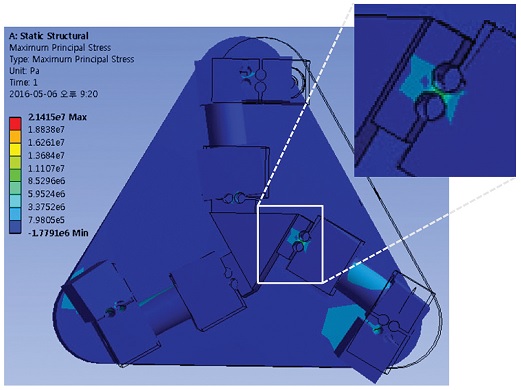 A: Static Structural
Maximum Principal Stress
Type: Maximum Principal Stress
Unit: Pa
Time: 1
2016-05-06 오후 9:20

2.1415e7 Max
1.8838e7
1.6261e7
1.3684e7
1.1107e7
8.5296e6
5.9524e6
3.3752e6
7.9805e5
-1.7791e6 Min