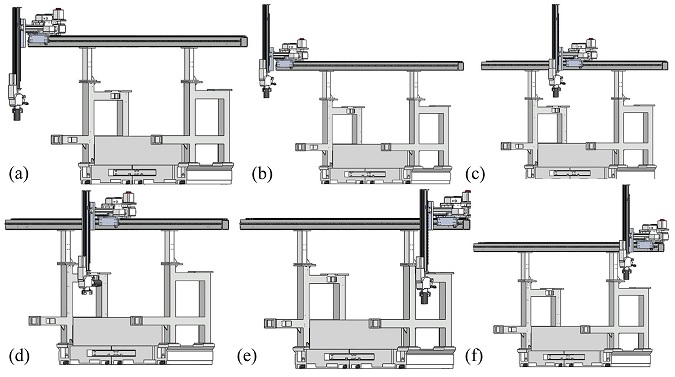 (a) (b) (c)

(d) (e) (f)