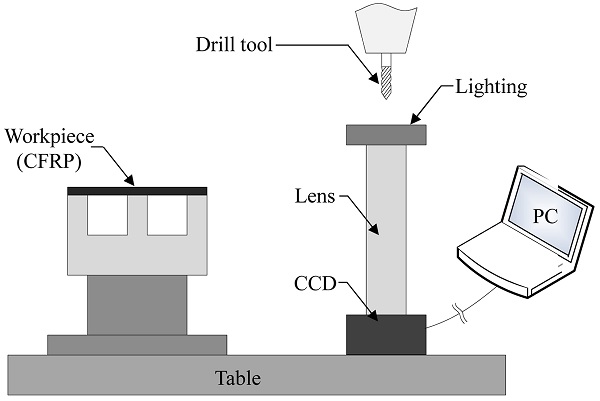 Drill tool

Lighting

Workpiece
(CFRP)

Lens

PC

CCD

Table