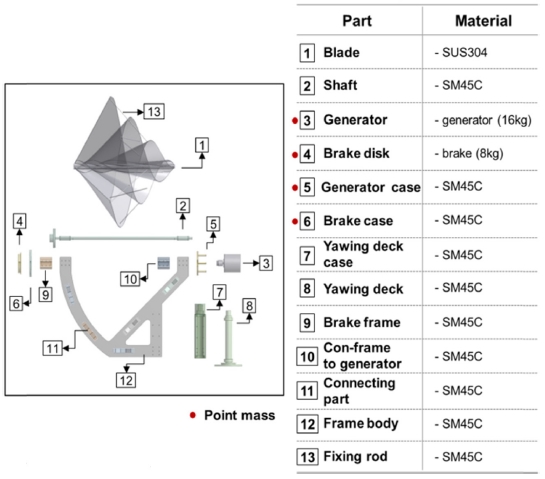 13
1
2
4
5
3
10
9
6
7
8
11
12

● Point mass

| Part | Material |
|---|---|
| 1 Blade | - SUS304 |
| 2 Shaft | - SM45C |
| ● 3 Generator | - generator (16kg) |
| ● 4 Brake disk | - brake (8kg) |
| ● 5 Generator case | - SM45C |
| ● 6 Brake case | - SM45C |
| 7 Yawing deck case | - SM45C |
| 8 Yawing deck | - SM45C |
| 9 Brake frame | - SM45C |
| 10 Con-frame to generator | - SM45C |
| 11 Connecting part | - SM45C |
| 12 Frame body | - SM45C |
| 13 Fixing rod | - SM45C |