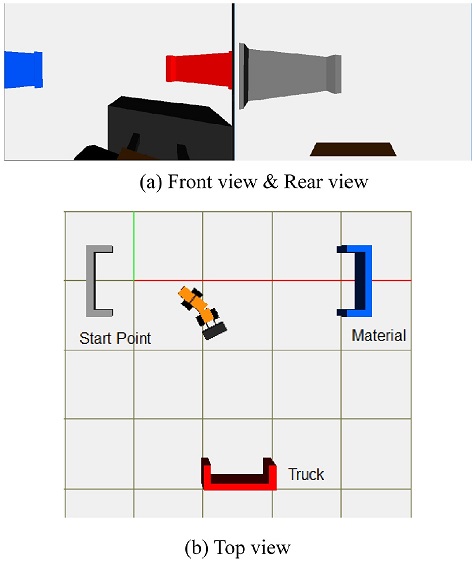 (a) Front view & Rear view

Start Point

Material

Truck

(b) Top view