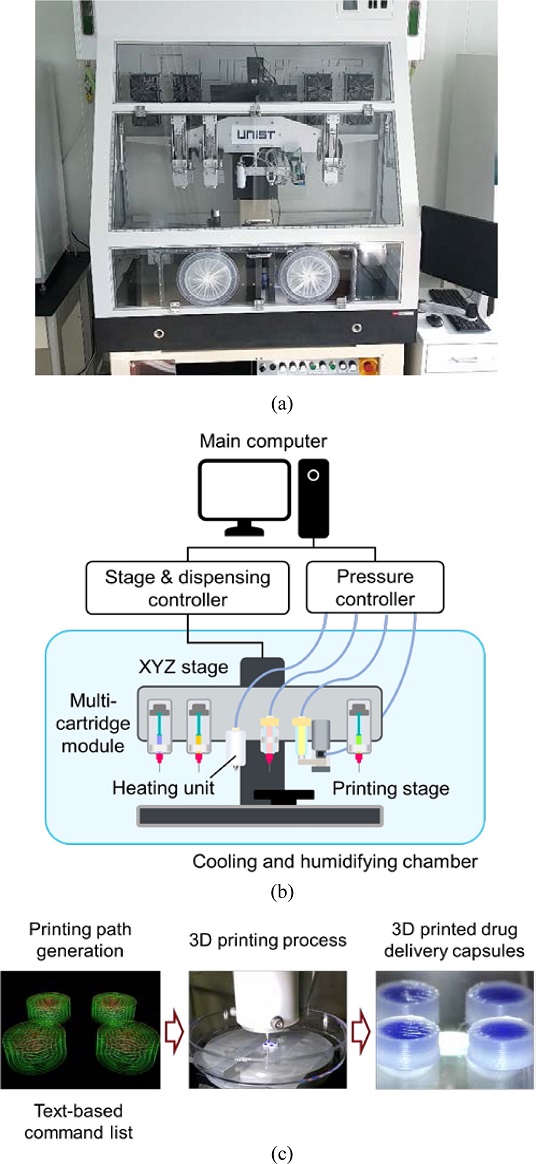 UNIST

(a)

Main computer

Stage & dispensing controller

Pressure controller

XYZ stage

Multi-cartridge module

Heating unit

Printing stage

Cooling and humidifying chamber

(b)

Printing path generation

3D printing process

3D printed drug delivery capsules

Text-based command list

(c)