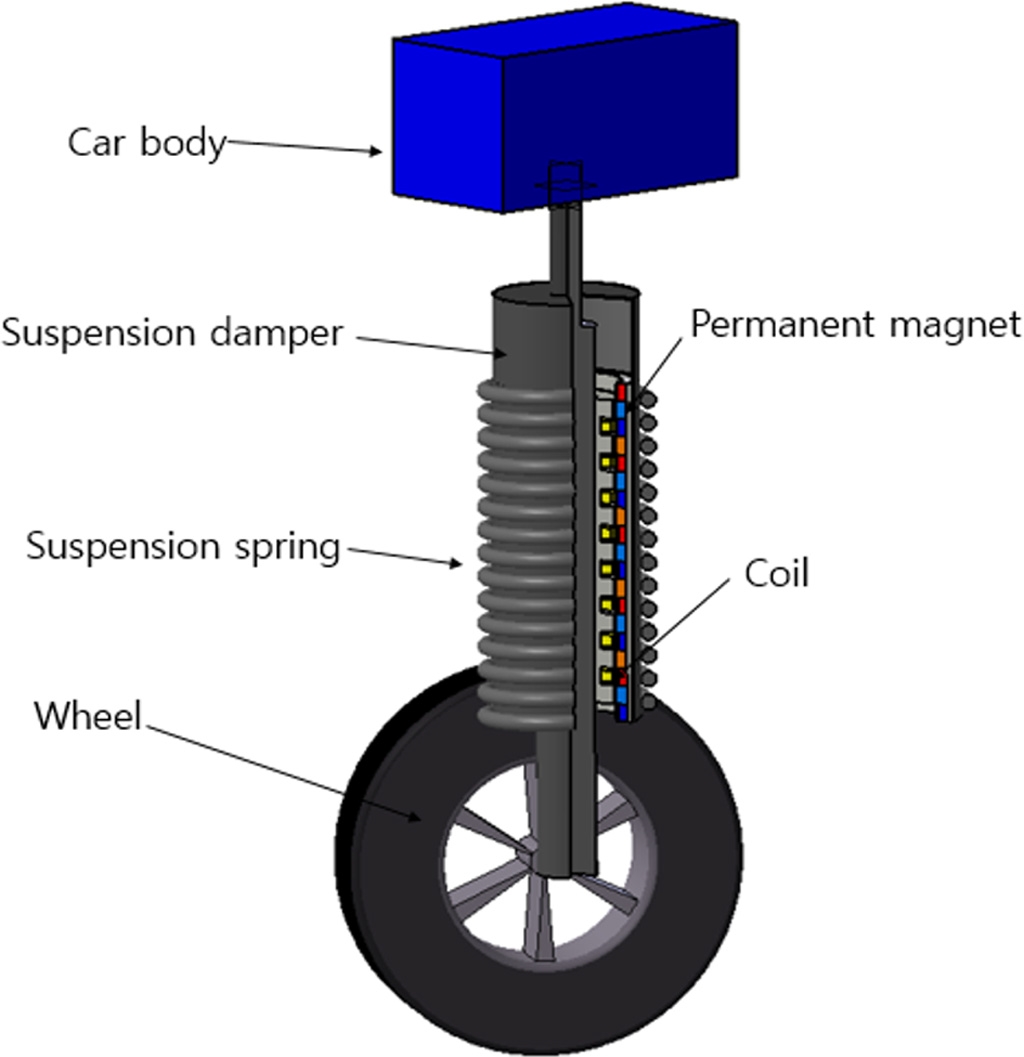 Car body

Suspension damper

Permanent magnet

Suspension spring

Coil

Wheel