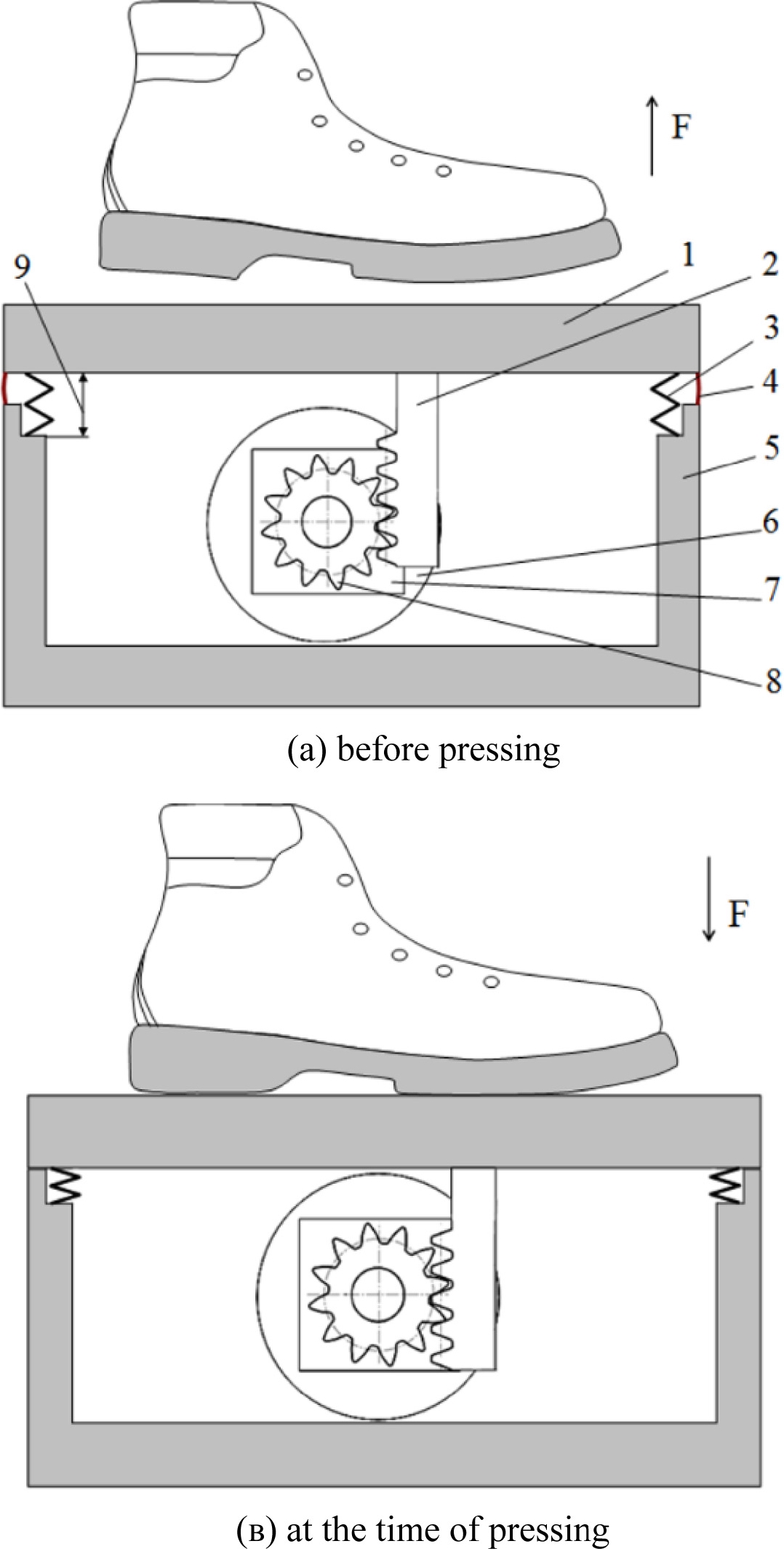 F

9

1

2

3

4

5

6

7

8

(a) before pressing

F

(в) at the time of pressing