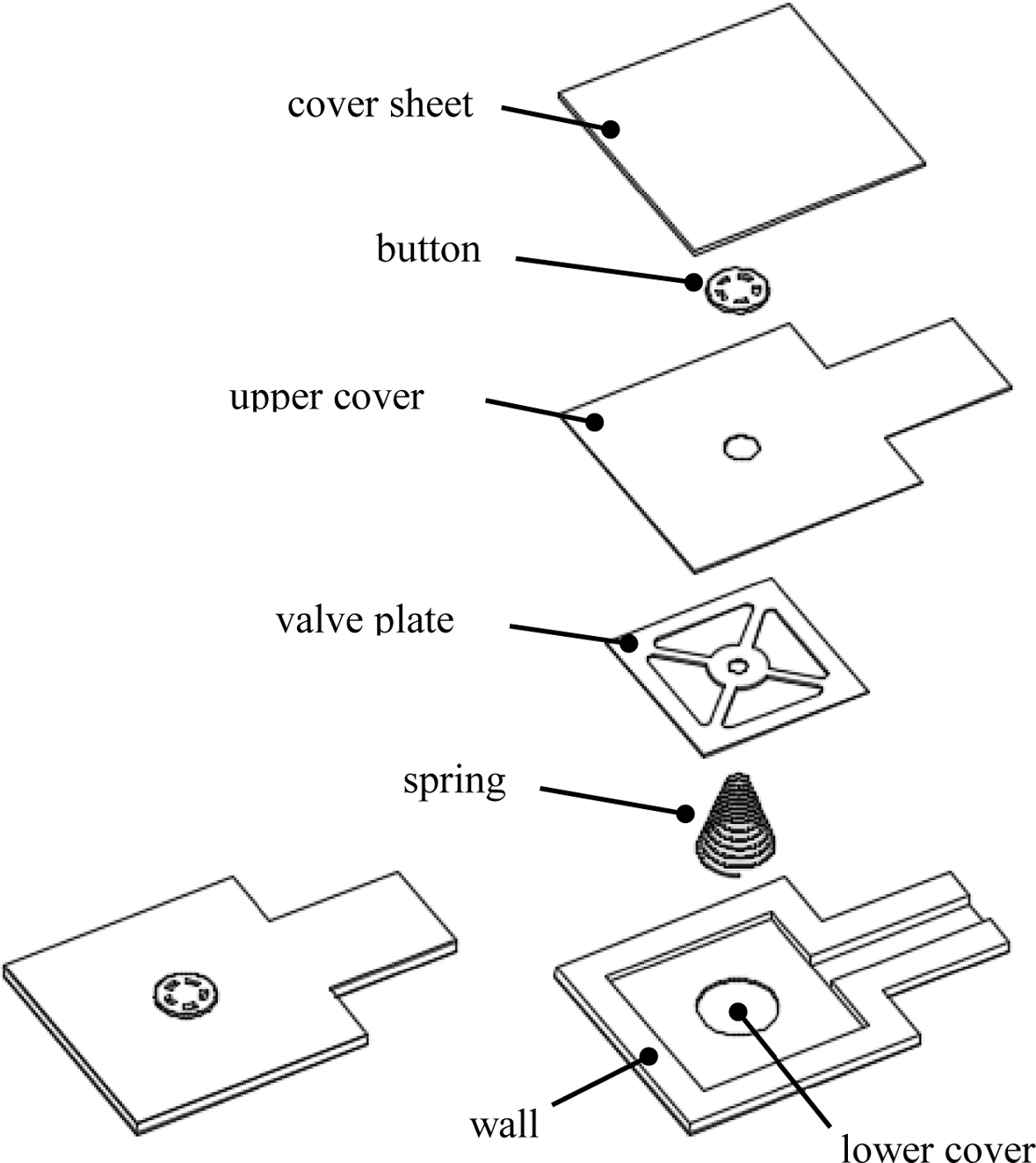 cover sheet

button

upper cover

valve plate

spring

wall

lower cover