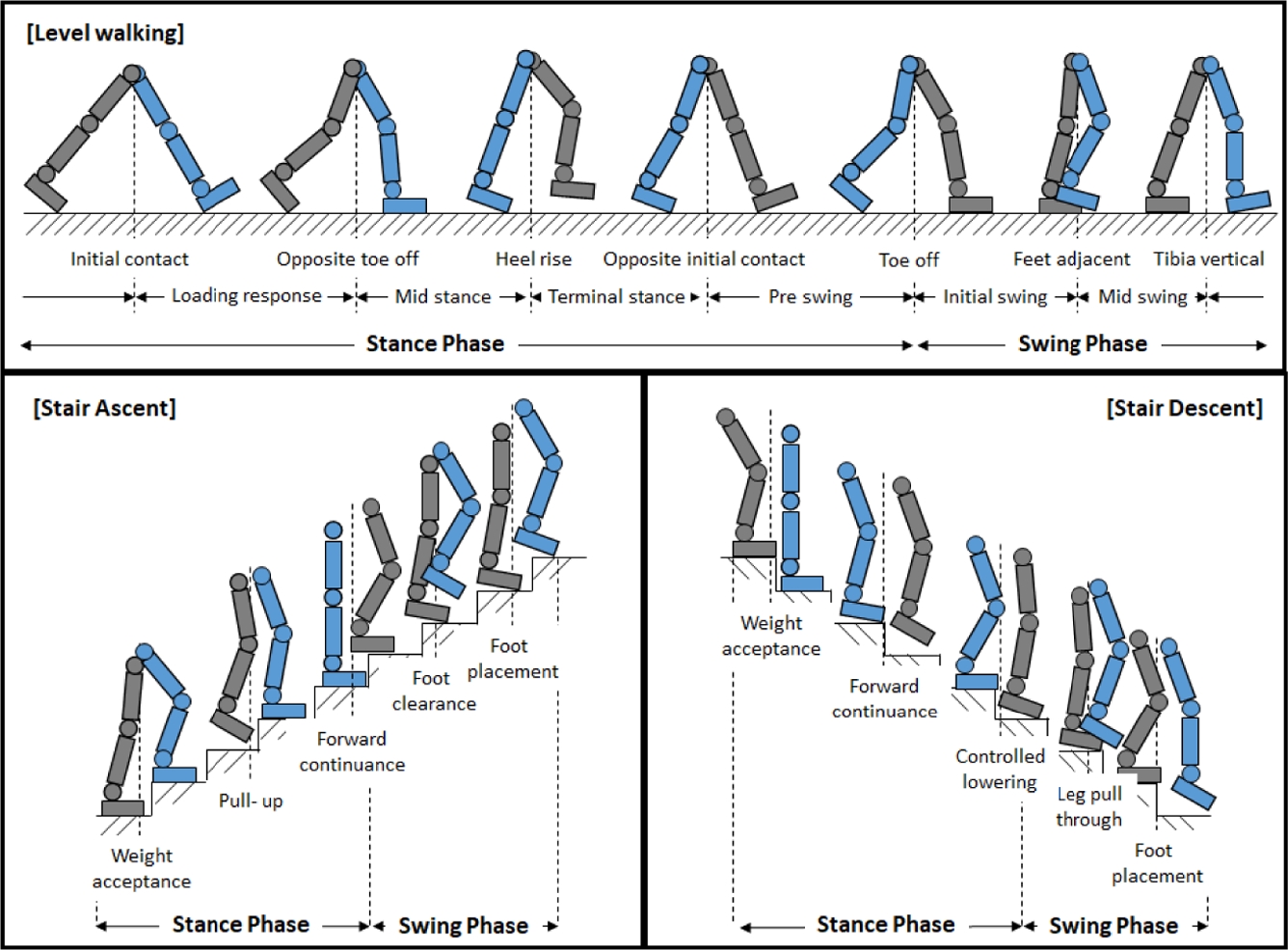 [Level walking]

Initial contact
Opposite toe off
Heel rise
Opposite initial contact
Toe off
Feet adjacent
Tibia vertical

Loading response
Mid stance
Terminal stance
Pre swing
Initial swing
Mid swing

Stance Phase
Swing Phase

[Stair Ascent]

Weight acceptance
Pull- up
Forward continuance
Foot clearance
Foot placement

Stance Phase
Swing Phase

[Stair Descent]

Weight acceptance
Forward continuance
Controlled lowering
Leg pull through
Foot placement

Stance Phase
Swing Phase