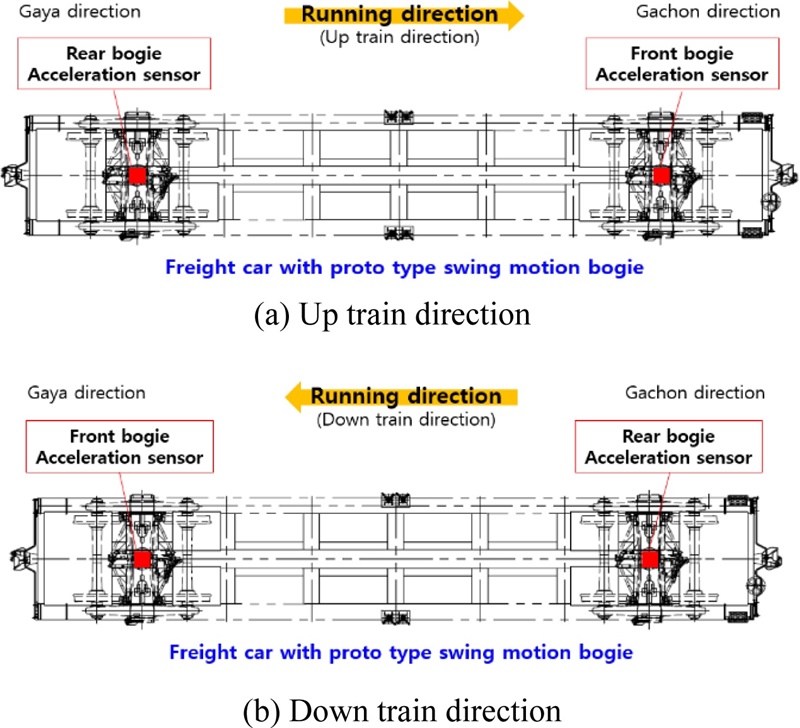 Gaya direction

Running direction
(Up train direction)

Gachon direction

Rear bogie
Acceleration sensor

Front bogie
Acceleration sensor

Freight car with proto type swing motion bogie

(a) Up train direction

Gaya direction

Running direction
(Down train direction)

Gachon direction

Front bogie
Acceleration sensor

Rear bogie
Acceleration sensor

Freight car with proto type swing motion bogie

(b) Down train direction