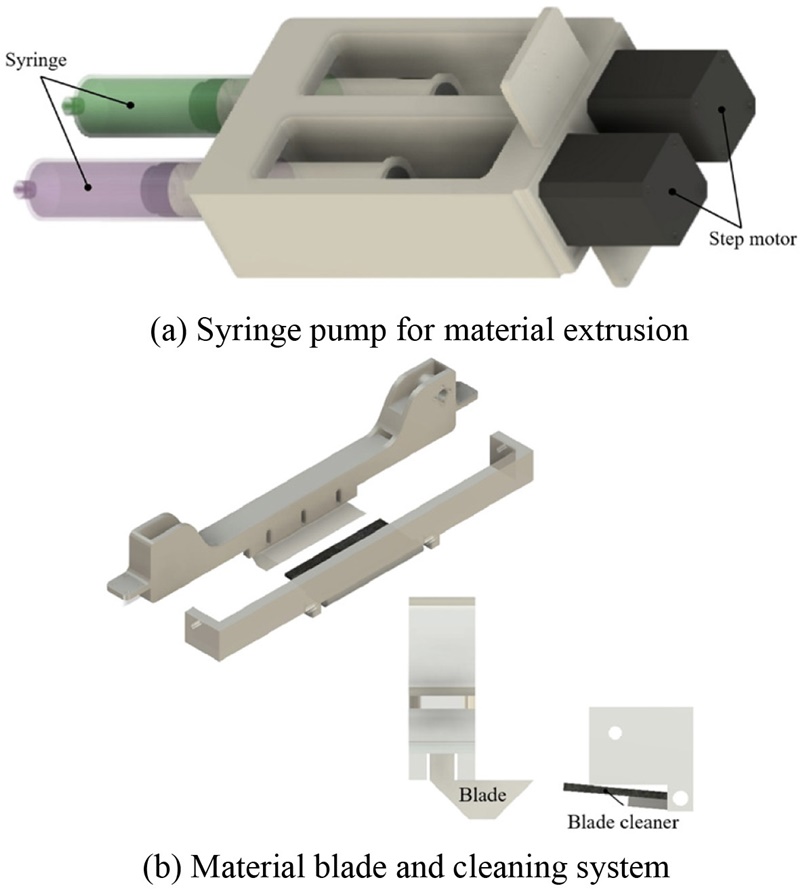 Syringe

Step motor

(a) Syringe pump for material extrusion

Blade

Blade cleaner

(b) Material blade and cleaning system