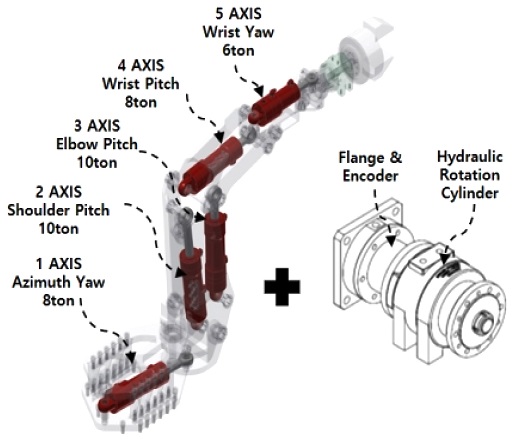 5 AXIS
Wrist Yaw
6ton

4 AXIS
Wrist Pitch
8ton

3 AXIS
Elbow Pitch
10ton

2 AXIS
Shoulder Pitch
10ton

1 AXIS
Azimuth Yaw
8ton

Flange &
Encoder

Hydraulic
Rotation
Cylinder