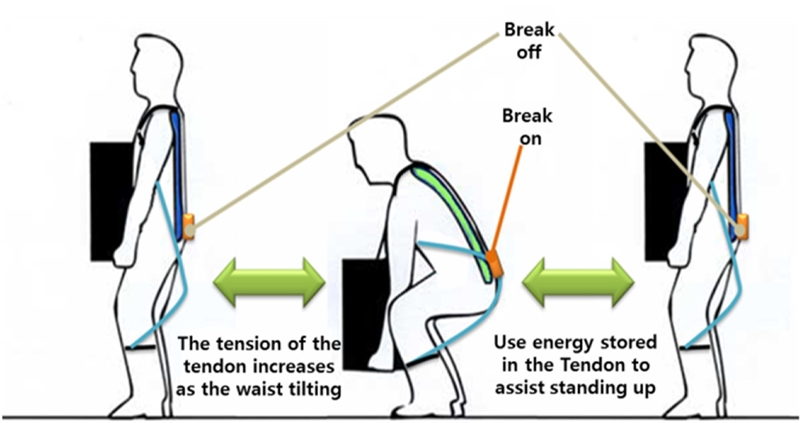 Break off

Break on

The tension of the tendon increases as the waist tilting

Use energy stored in the Tendon to assist standing up