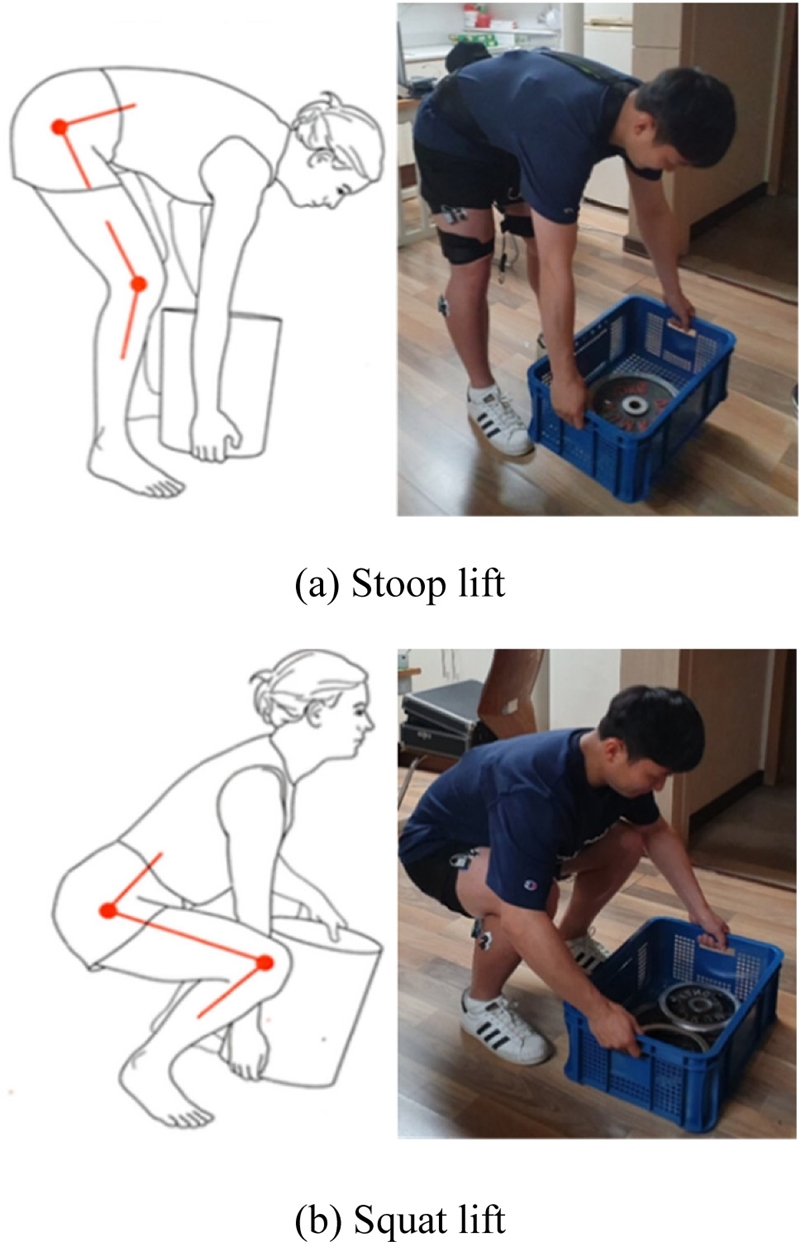 (a) Stoop lift

(b) Squat lift