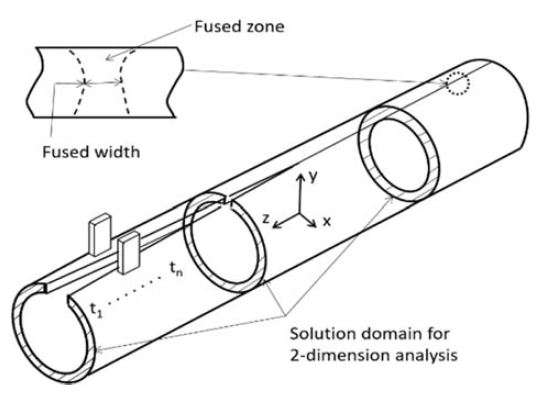 Fused zone

Fused width

y

z

x

$t_n$

$t_1$

Solution domain for 2-dimension analysis