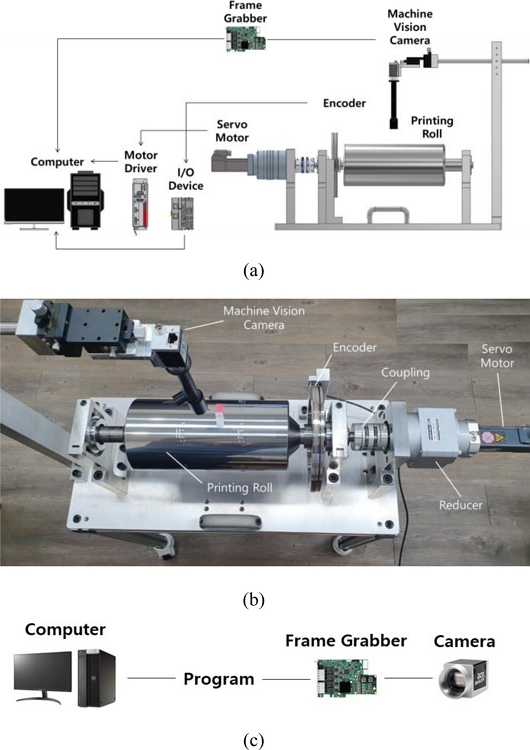 Frame Grabber

Machine Vision Camera

Encoder

Servo Motor

Printing Roll

Computer

Motor Driver

I/O Device

(a)

Machine Vision Camera

Encoder

Coupling

Servo Motor

Printing Roll

Reducer

(b)

Computer

Program

Frame Grabber

Camera

(c)