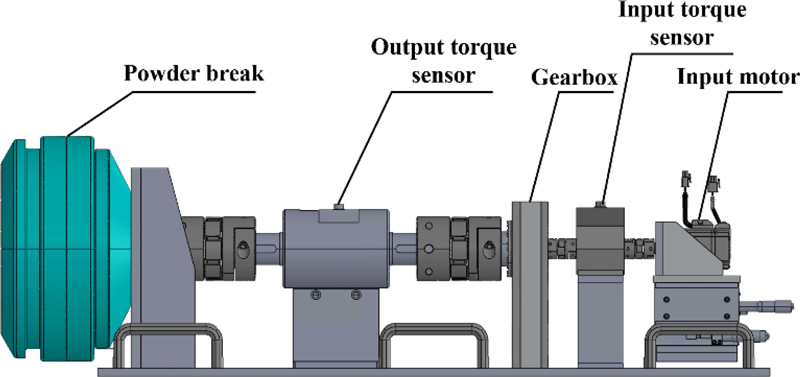 Powder break

Output torque sensor

Gearbox

Input torque sensor

Input motor