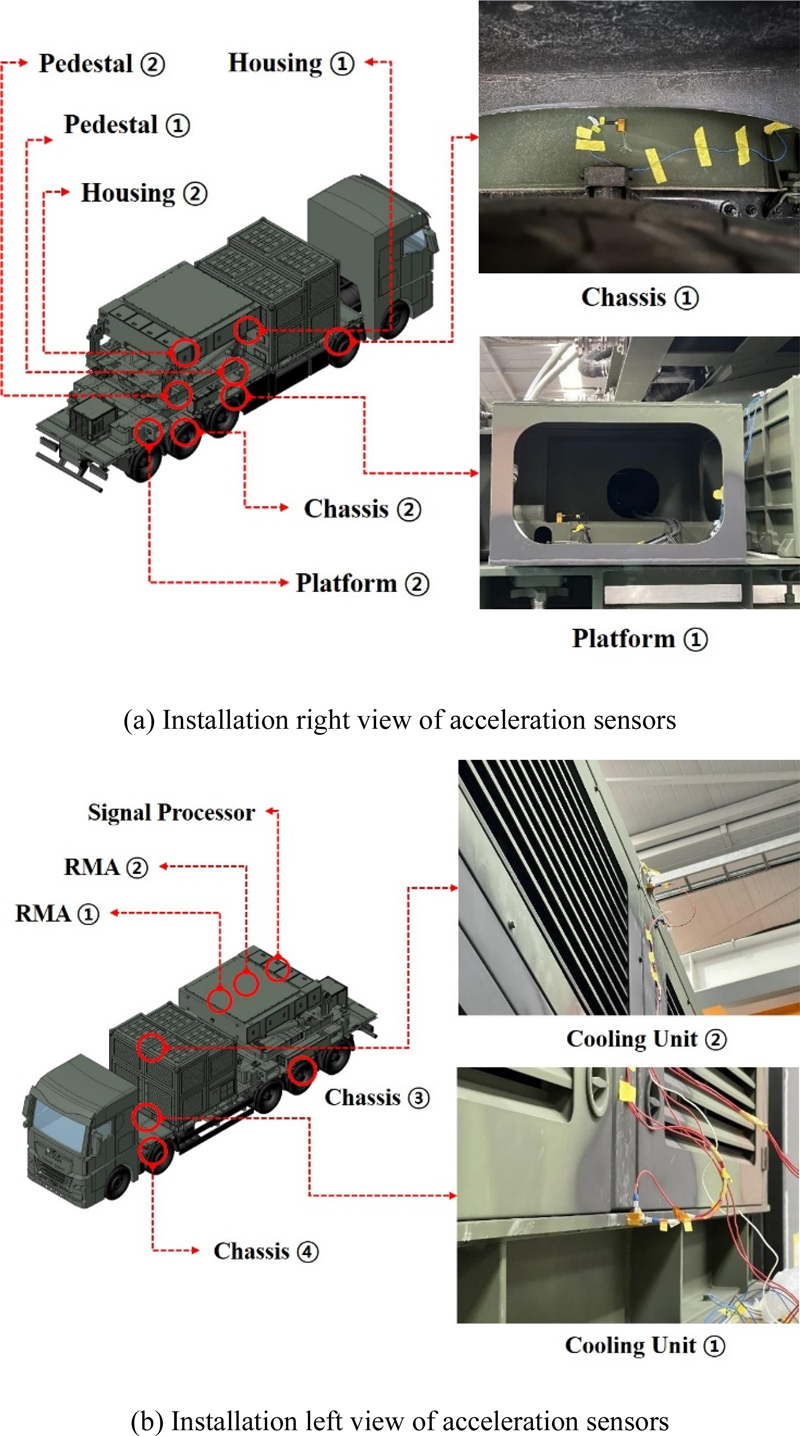 Pedestal ②

Housing ①

Pedestal ①

Housing ②

Chassis ①

Chassis ②

Platform ②

Platform ①

(a) Installation right view of acceleration sensors

Signal Processor

RMA ②

RMA ①

Cooling Unit ②

Chassis ③

Chassis ④

Cooling Unit ①

(b) Installation left view of acceleration sensors