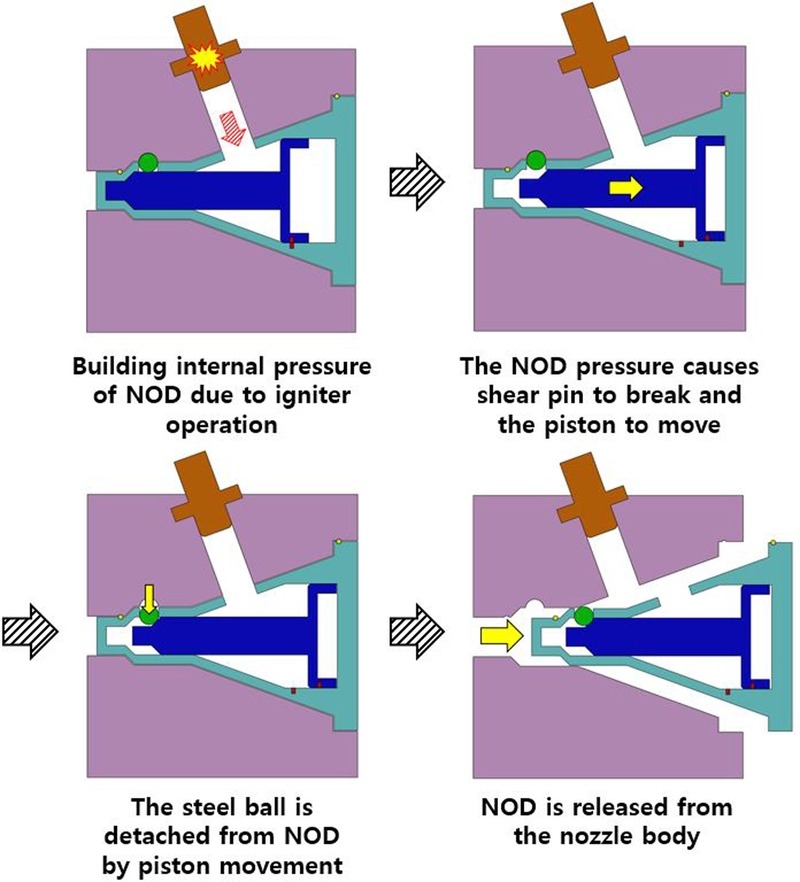 Building internal pressure of NOD due to igniter operation

The NOD pressure causes shear pin to break and the piston to move

The steel ball is detached from NOD by piston movement

NOD is released from the nozzle body